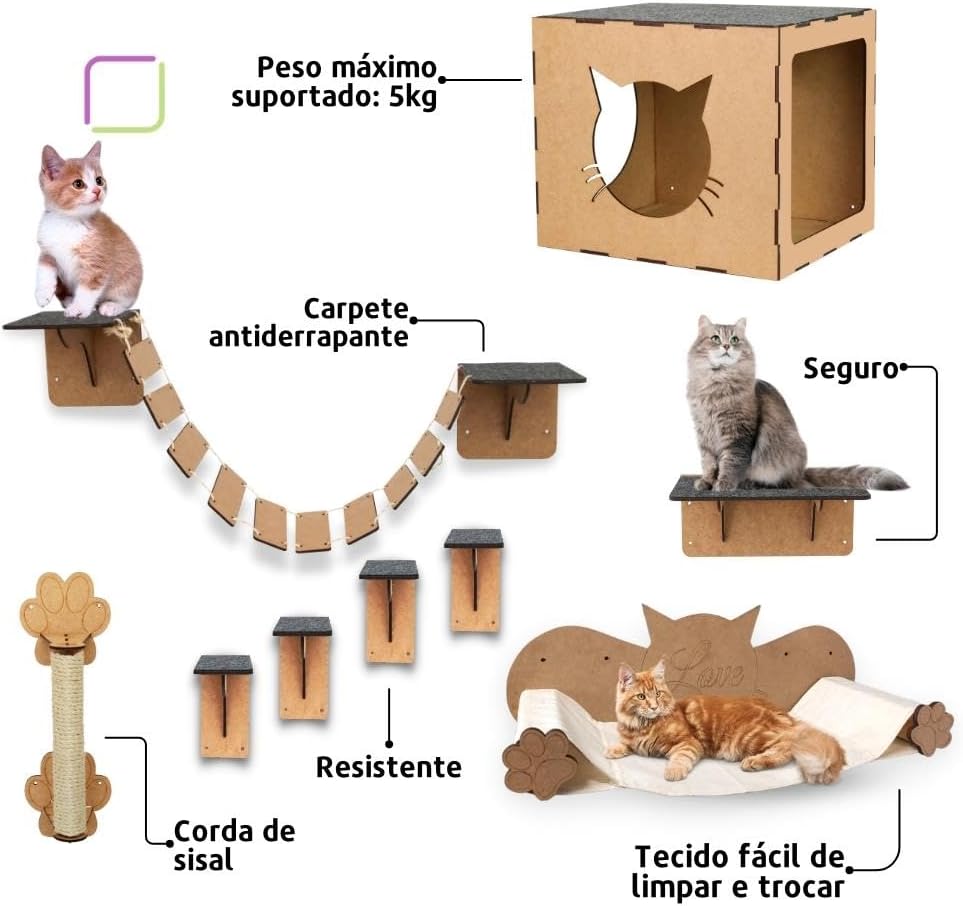 Peso máximo
suportado: 5kg

Carpete
antiderrapante

Seguro

Love

Resistente

Corda de
sisal

Tecido fácil de
limpar e trocar