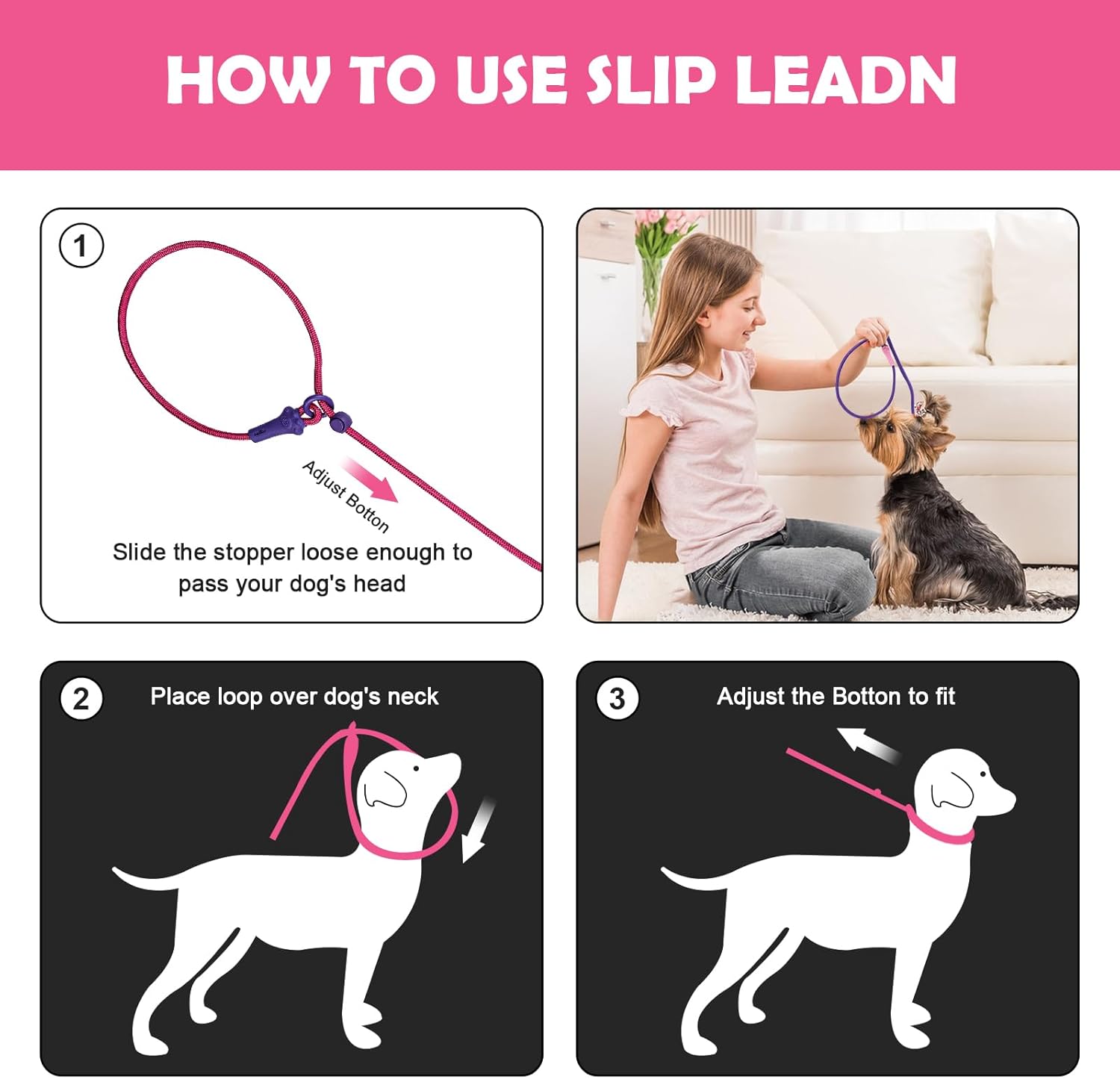 HOW TO USE SLIP LEADN

1

Adjust Botton

Slide the stopper loose enough to pass your dog's head

2 Place loop over dog's neck

3 Adjust the Botton to fit