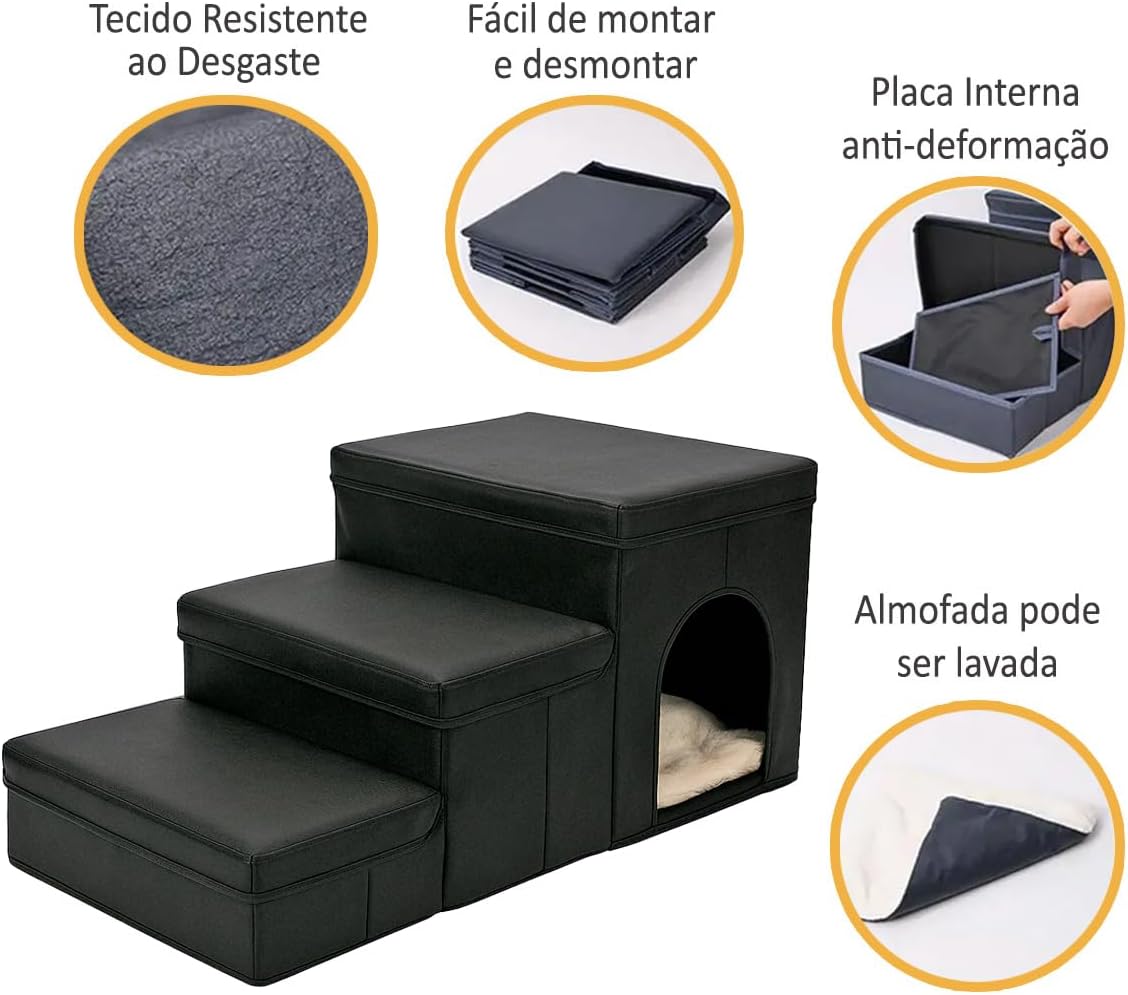 Tecido Resistente ao Desgaste

Fácil de montar e desmontar

Placa Interna anti-deformação

Almofada pode ser lavada