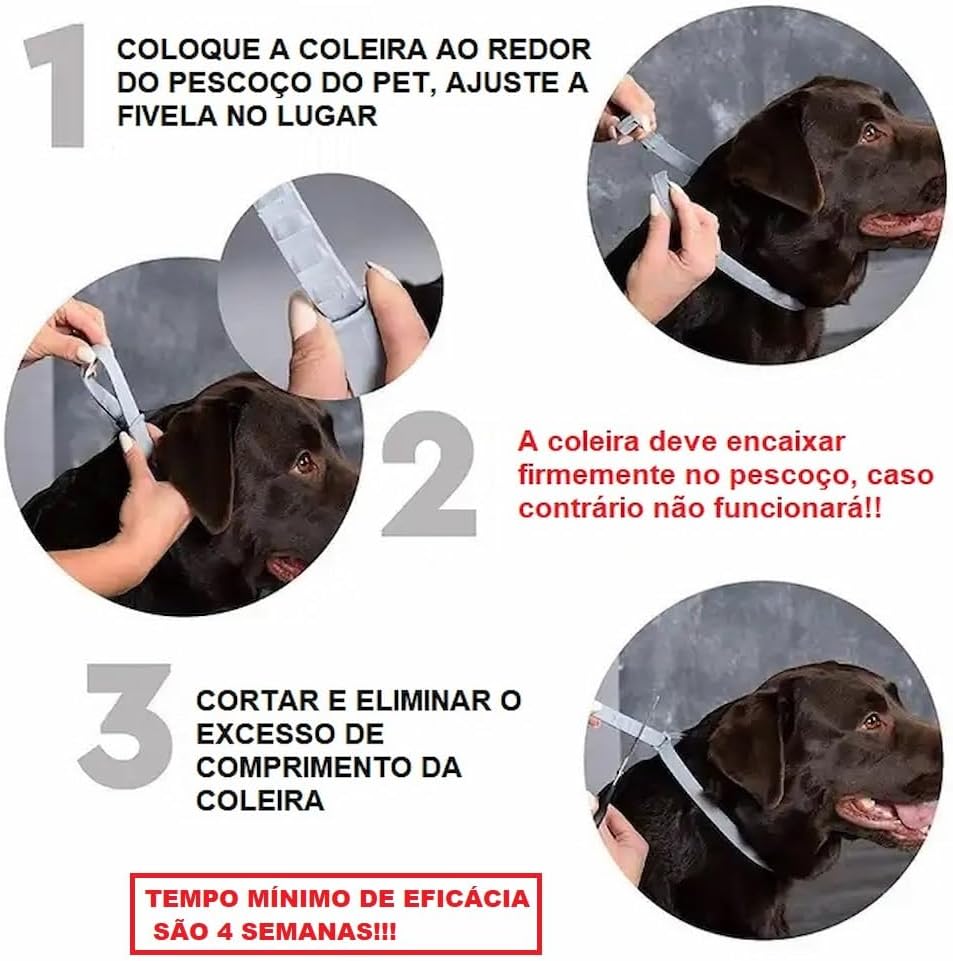 1

COLOQUE A COLEIRA AO REDOR DO PESCOÇO DO PET, AJUSTE A FIVELA NO LUGAR

2

A coleira deve encaixar firmemente no pescoço, caso contrário não funcionará!!

3

CORTAR E ELIMINAR O EXCESSO DE COMPRIMENTO DA COLEIRA

TEMPO MÍNIMO DE EFICÁCIA SÃO 4 SEMANAS!!!